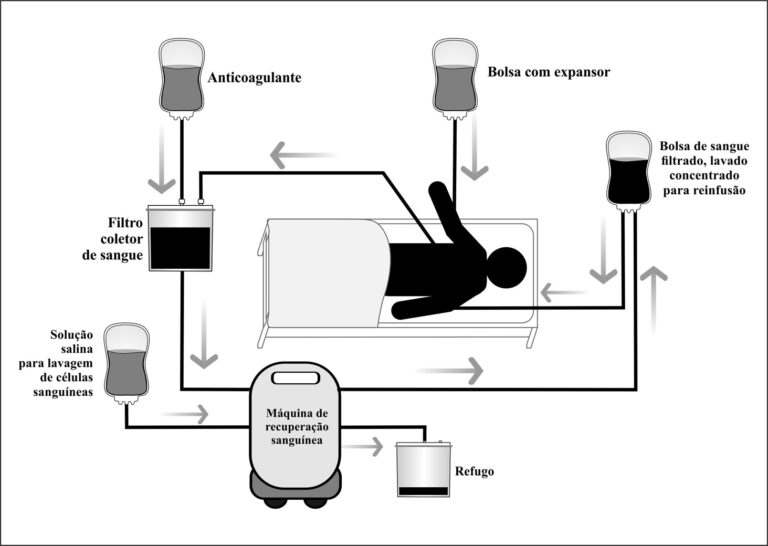 Anticoagulante

Bolsa com expansor

Bolsa de sangue filtrado, lavado concentrado para reinfusão

Filtro coletor de sangue

Solução salina para lavagem de células sanguíneas

Máquina de recuperação sanguínea

Refugo