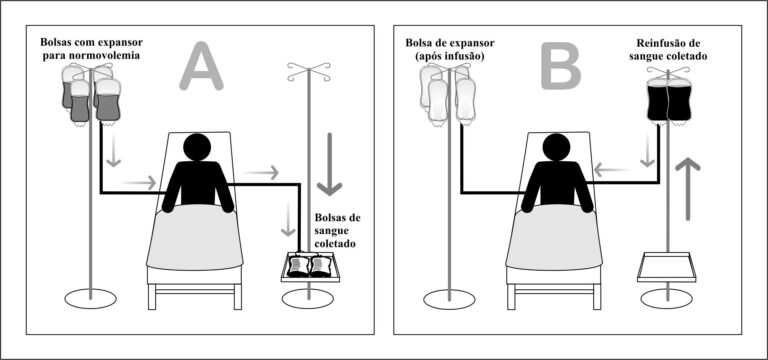 Bolsas com expansor para normovolemia

A

Bolsas de sangue coletado

Bolsa de expansor (após infusão)

B

Reinfusão de sangue coletado